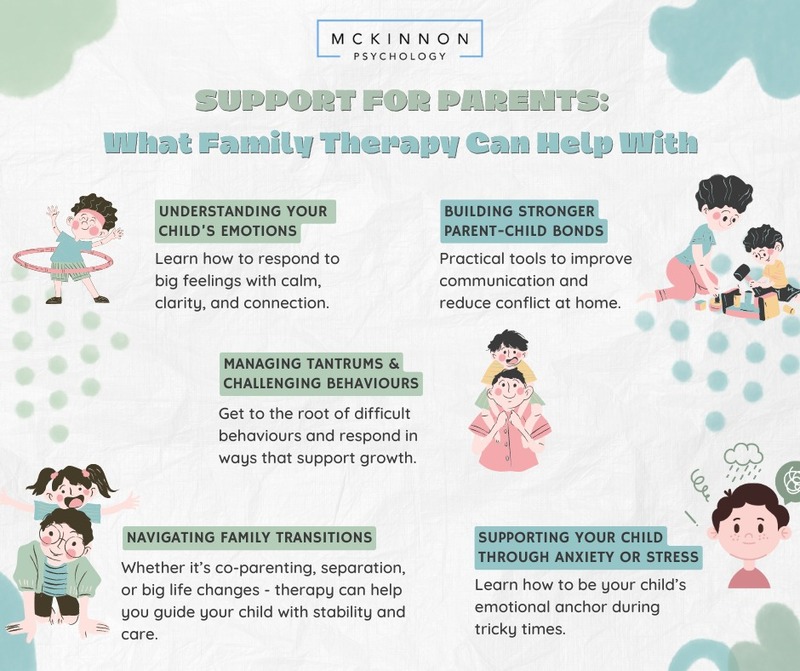 MCKINNON
PSYCHOLOGY

SUPPORT FOR PARENTS:
What Family Therapy Can Help With

UNDERSTANDING YOUR CHILD'S EMOTIONS
Learn how to respond to big feelings with calm, clarity, and connection.

BUILDING STRONGER PARENT-CHILD BONDS
Practical tools to improve communication and reduce conflict at home.

MANAGING TANTRUMS & CHALLENGING BEHAVIOURS
Get to the root of difficult behaviours and respond in ways that support growth.

NAVIGATING FAMILY TRANSITIONS
Whether it's co-parenting, separation, or big life changes - therapy can help you guide your child with stability and care.

SUPPORTING YOUR CHILD THROUGH ANXIETY OR STRESS
Learn how to be your child's emotional anchor during tricky times.