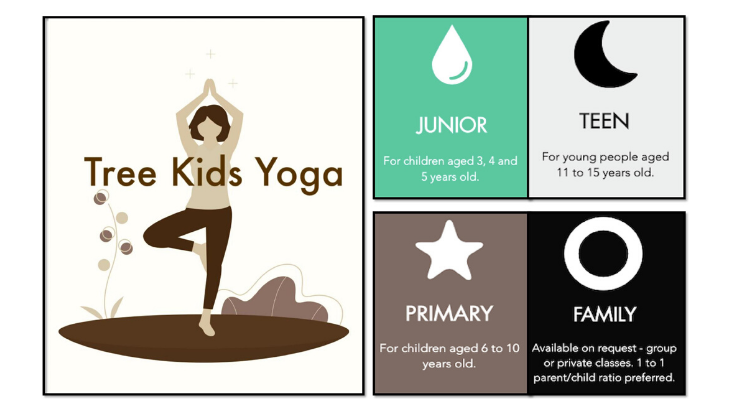 Tree Kids Yoga

JUNIOR

For children aged 3, 4 and 5 years old.

TEEN

For young people aged 11 to 15 years old.

PRIMARY

For children aged 6 to 10 years old.

FAMILY

Available on request - group or private classes. 1 to 1 parent/child ratio preferred.